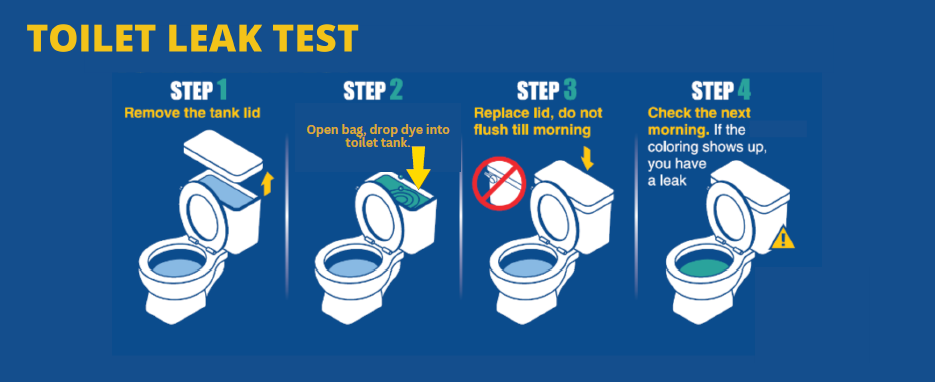 TOILET LEAK TEST

STEP 1
Remove the tank lid

STEP 2
Open bag, drop dye into toilet tank.

STEP 3
Replace lid, do not flush till morning

STEP 4
Check the next morning. If the coloring shows up, you have a leak